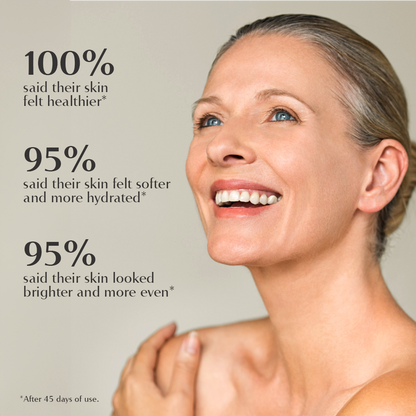 100%
said their skin felt healthier*

95%
said their skin felt softer and more hydrated*

95%
said their skin looked brighter and more even*

*After 45 days of use.